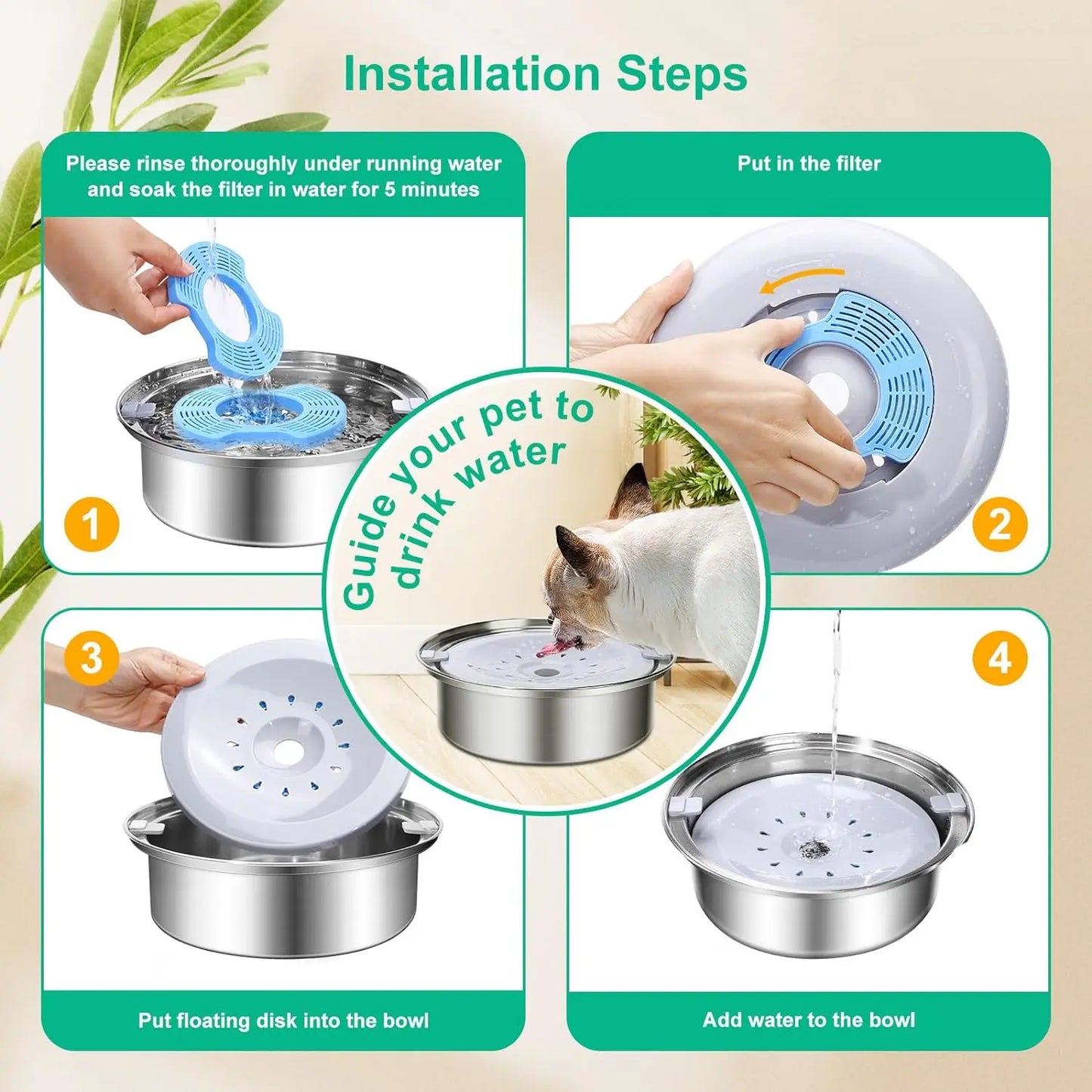 Installation Steps

Please rinse thoroughly under running water and soak the filter in water for 5 minutes

1

Put in the filter

2

Guide your pet to drink water

3

Put floating disk into the bowl

4

Add water to the bowl