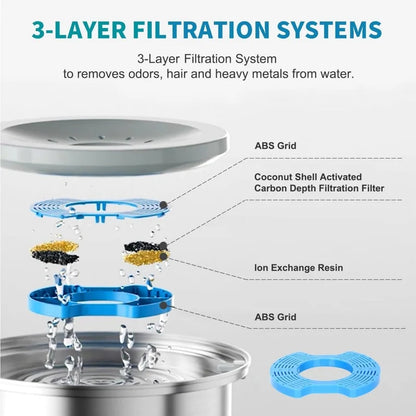 3-LAYER FILTRATION SYSTEMS

3-Layer Filtration System
to removes odors, hair and heavy metals from water.

ABS Grid

Coconut Shell Activated
Carbon Depth Filtration Filter

Ion Exchange Resin

ABS Grid